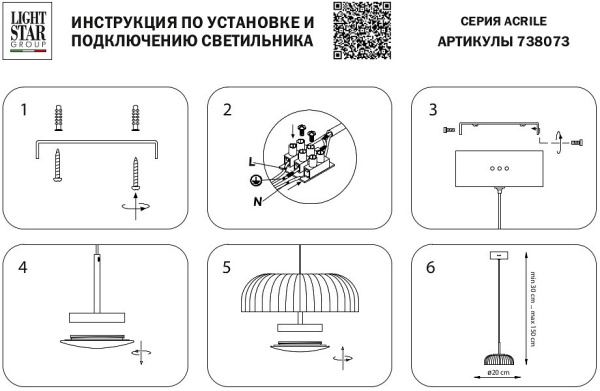 LIGHT STAR GROUP

ИНСТРУКЦИЯ ПО УСТАНОВКЕ И ПОДКЛЮЧЕНИЮ СВЕТИЛЬНИКА

СЕРИЯ ACRILE
АРТИКУЛЫ 738073

1

2

L
N

3

4

5

6

min 30 cm ... max 150 cm

ø20 cm