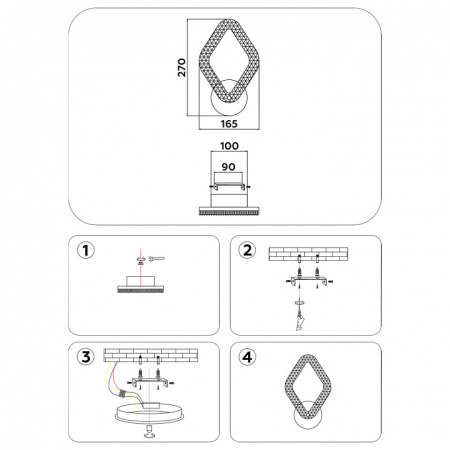 270

165

100

90

1

2

3

4