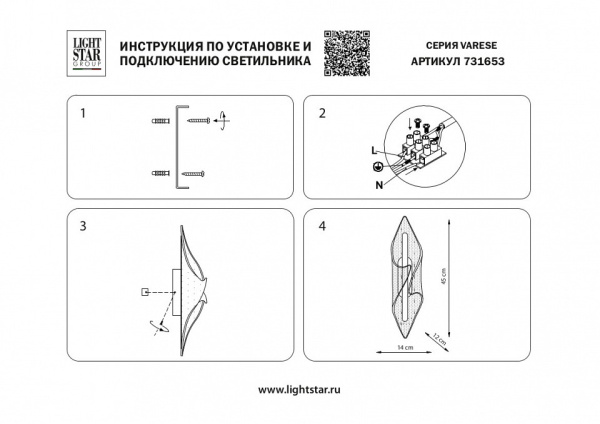 LIGHT STAR GROUP

ИНСТРУКЦИЯ ПО УСТАНОВКЕ И ПОДКЛЮЧЕНИЮ СВЕТИЛЬНИКА

СЕРИЯ VARESE
АРТИКУЛ 731653

1

2

L

N

3

4

45 cm

12 cm

14 cm

www.lightstar.ru