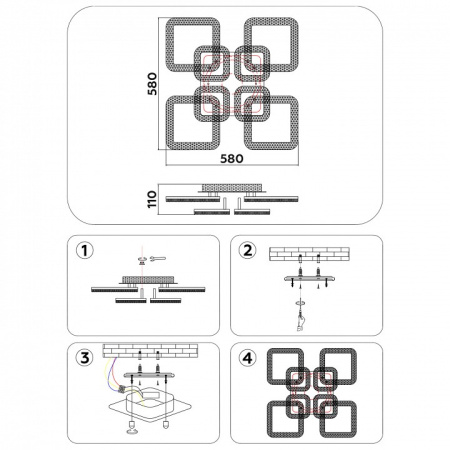 580

580

110

1

2

3

4