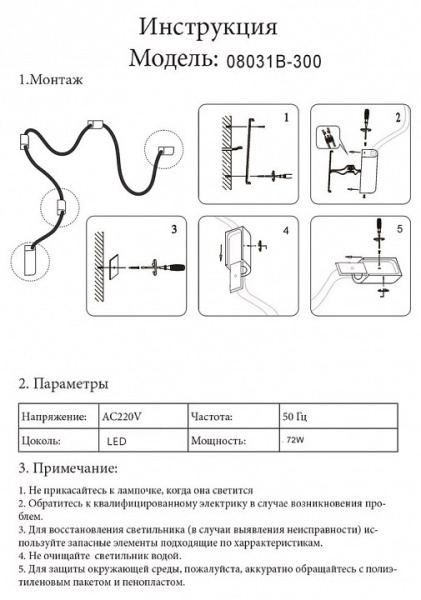 Инструкция
Модель: 08031B-300

1.Монтаж

1
2
3
4
5

2. Параметры

| Напряжение: | AC220V | Частота: | 50 Гц |
|---|---|---|---|
| Цоколь: | LED | Мощность: | 72W |

3. Примечание:

1. Не прикасайтесь к лампочке, когда она светится
2. Обратитесь к квалифицированному электрику в случае возникновения проблем.
3. Для восстановления светильника (в случаи выявления неисправности) используйте запасные элементы подходящие по харрактеристикам.
4. Не очищайте светильник водой.
5. Для защиты окружающей среды, пожалуйста, аккуратно обращайтесь с полиэтиленовым пакетом и пенопластом.