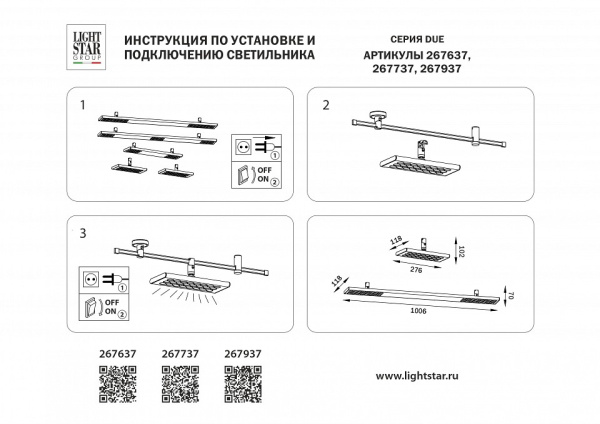 LIGHT STAR GROUP

ИНСТРУКЦИЯ ПО УСТАНОВКЕ И ПОДКЛЮЧЕНИЮ СВЕТИЛЬНИКА

СЕРИЯ DUE
АРТИКУЛЫ 267637, 267737, 267937

1

1
OFF
ON 2

2

3

1
OFF
ON 2

118
102
276
118
70
1006

267637
267737
267937

www.lightstar.ru