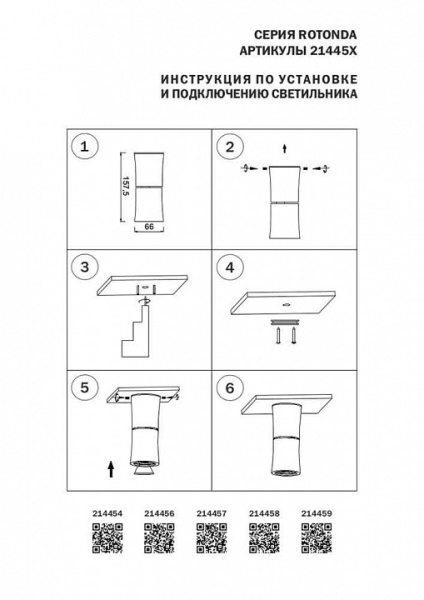 СЕРИЯ ROTONDA
АРТИКУЛЫ 21445X

ИНСТРУКЦИЯ ПО УСТАНОВКЕ
И ПОДКЛЮЧЕНИЮ СВЕТИЛЬНИКА

1

157,5

66

2

3

4

5

6

214454 214456 214457 214458 214459