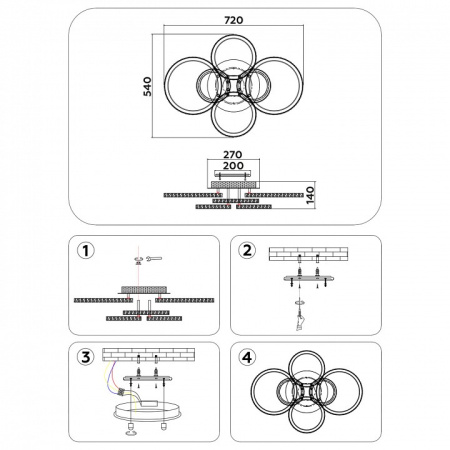 720
540
270
200
140
1
2
3
4