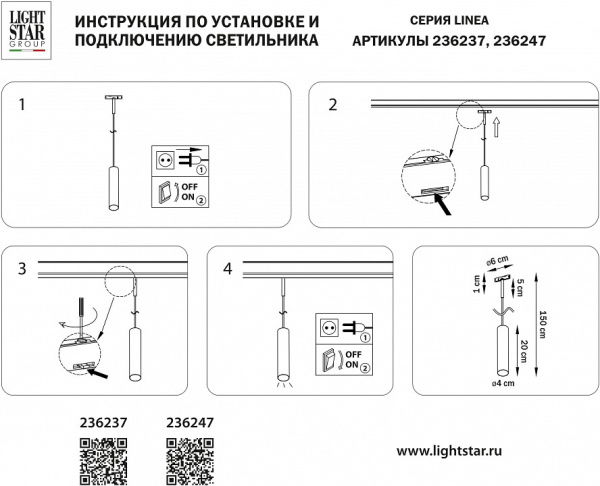 LIGHT STAR GROUP

ИНСТРУКЦИЯ ПО УСТАНОВКЕ И ПОДКЛЮЧЕНИЮ СВЕТИЛЬНИКА

СЕРИЯ LINEA
АРТИКУЛЫ 236237, 236247

1

1
OFF
ON 2

2

3

4

1
OFF
ON 2

ø6 cm
1 cm
5 cm
150 cm
20 cm
ø4 cm

236237

236247

www.lightstar.ru