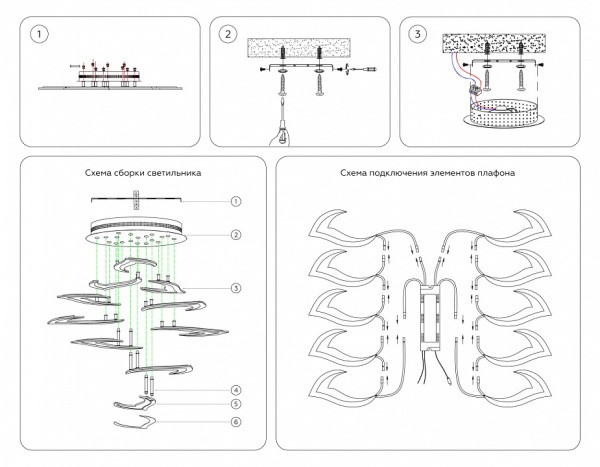 1

2

3

Схема сборки светильника

1

2

3

4

5

6

Схема подключения элементов плафона