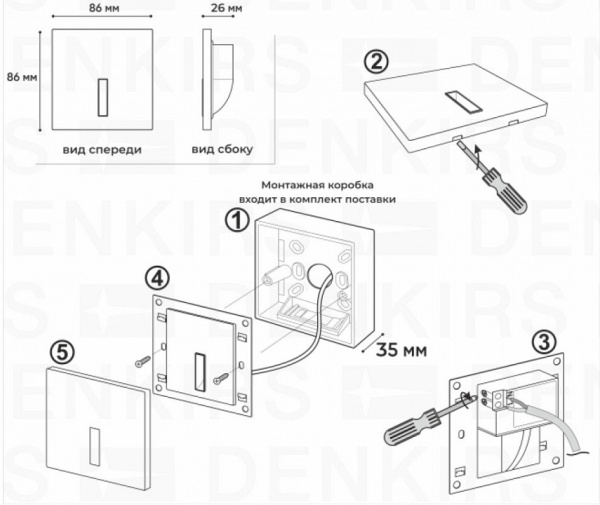 86 мм

26 мм

86 мм

вид спереди

вид сбоку

2

Монтажная коробка входит в комплект поставки

1

4

35 мм

5

3

DENKIRS