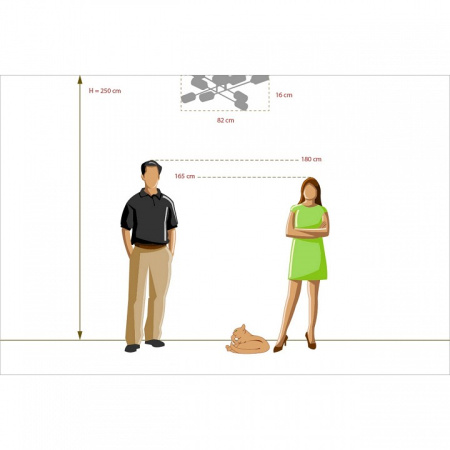 H = 250 cm

16 cm

82 cm

180 cm

165 cm