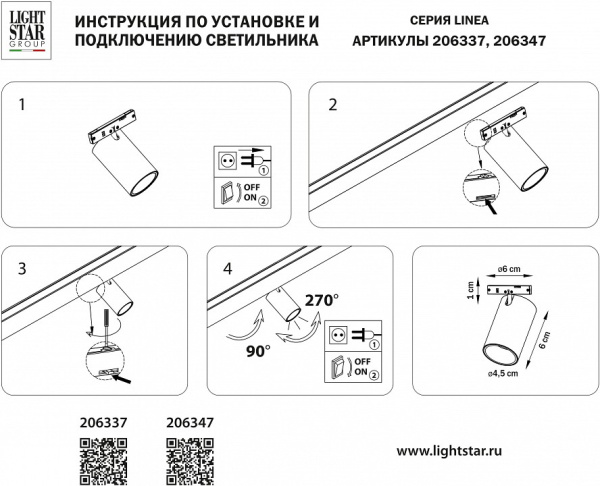 LIGHT STAR GROUP

ИНСТРУКЦИЯ ПО УСТАНОВКЕ И ПОДКЛЮЧЕНИЮ СВЕТИЛЬНИКА

СЕРИЯ LINEA
АРТИКУЛЫ 206337, 206347

1

1
OFF
ON 2

2

3

4

270°

90°

1
OFF
ON 2

ø6 cm
1 cm
6 cm
ø4,5 cm

206337

206347

www.lightstar.ru