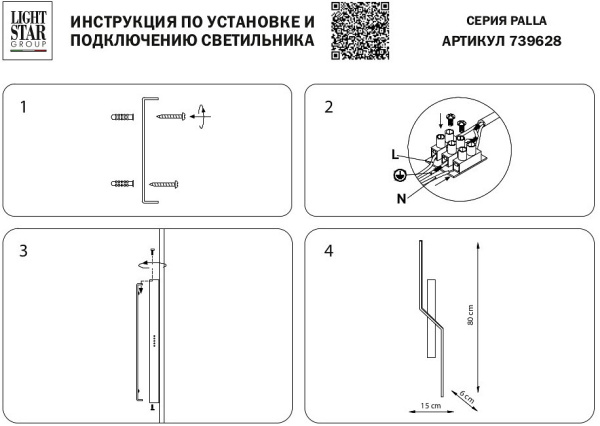 LIGHT STAR GROUP

ИНСТРУКЦИЯ ПО УСТАНОВКЕ И ПОДКЛЮЧЕНИЮ СВЕТИЛЬНИКА

СЕРИЯ PALLA
АРТИКУЛ 739628

1

2

L

N

3

4

80 cm

6 cm

15 cm