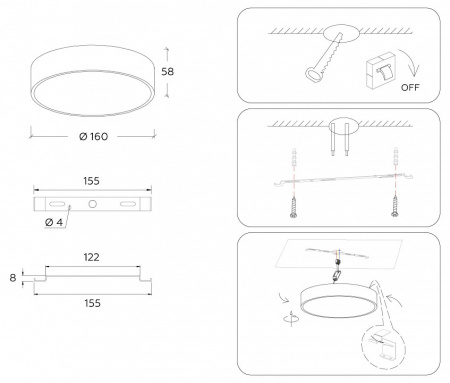 58

Ø 160

155

Ø 4

122

8

155

OFF