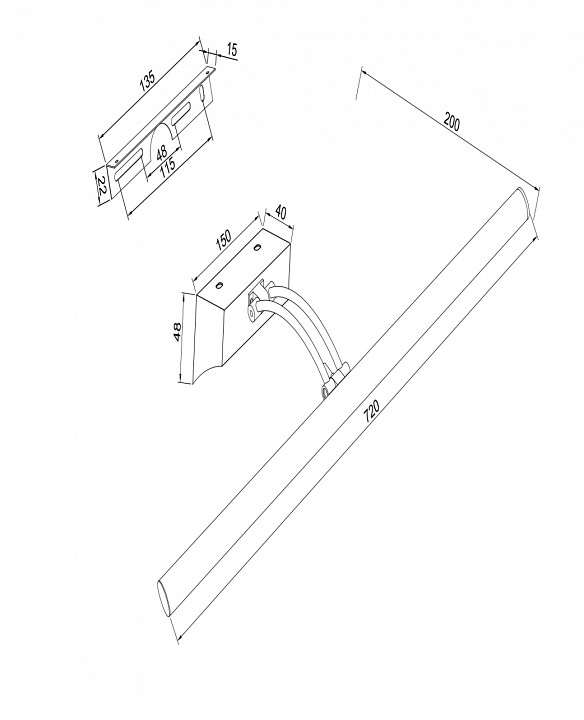 135
15
48
115
22
200
150
40
48
720